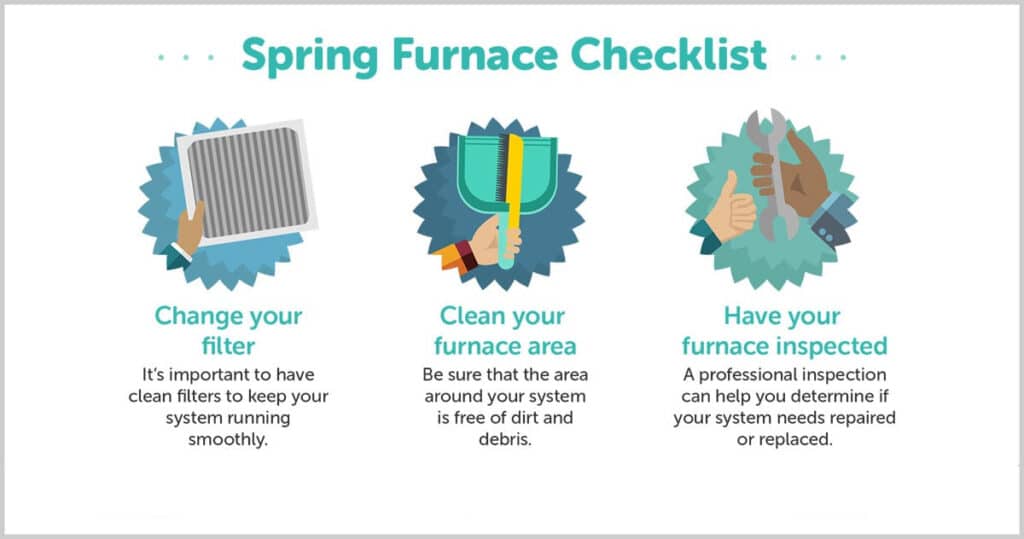 Spring Furnace Checklist

Change your filter

It's important to have clean filters to keep your system running smoothly.

Clean your furnace area

Be sure that the area around your system is free of dirt and debris.

Have your furnace inspected

A professional inspection can help you determine if your system needs repaired or replaced.